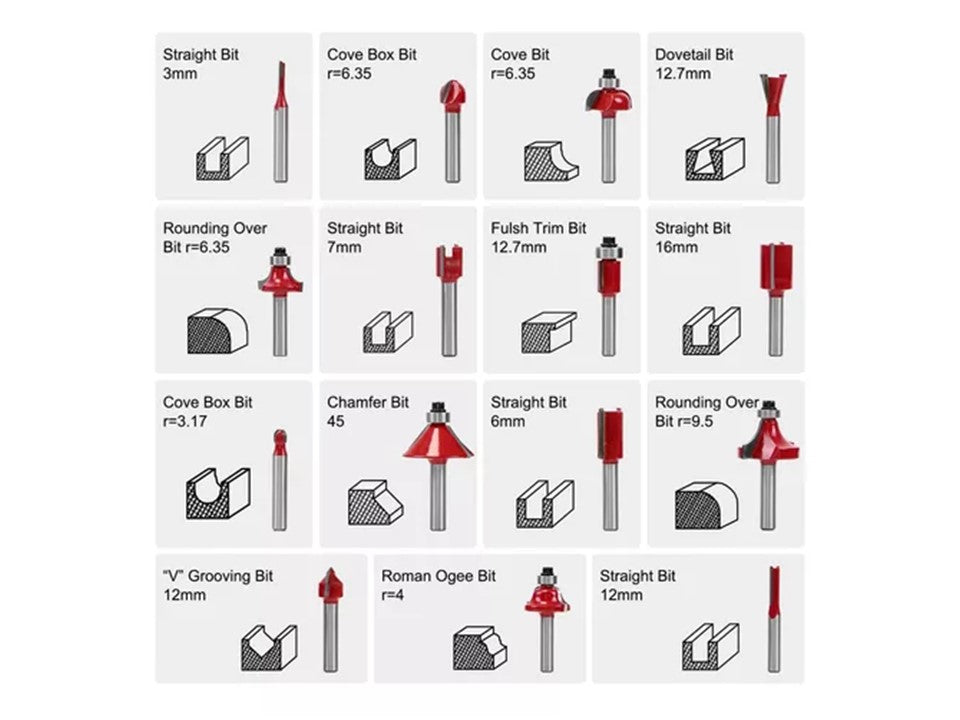 Straight Bit
3mm

Cove Box Bit
r=6.35

Cove Bit
r=6.35

Dovetail Bit
12.7mm

Rounding Over
Bit r=6.35

Straight Bit
7mm

Fulsh Trim Bit
12.7mm

Straight Bit
16mm

Cove Box Bit
r=3.17

Chamfer Bit
45

Straight Bit
6mm

Rounding Over
Bit r=9.5

"V" Grooving Bit
12mm

Roman Ogee Bit
r=4

Straight Bit
12mm